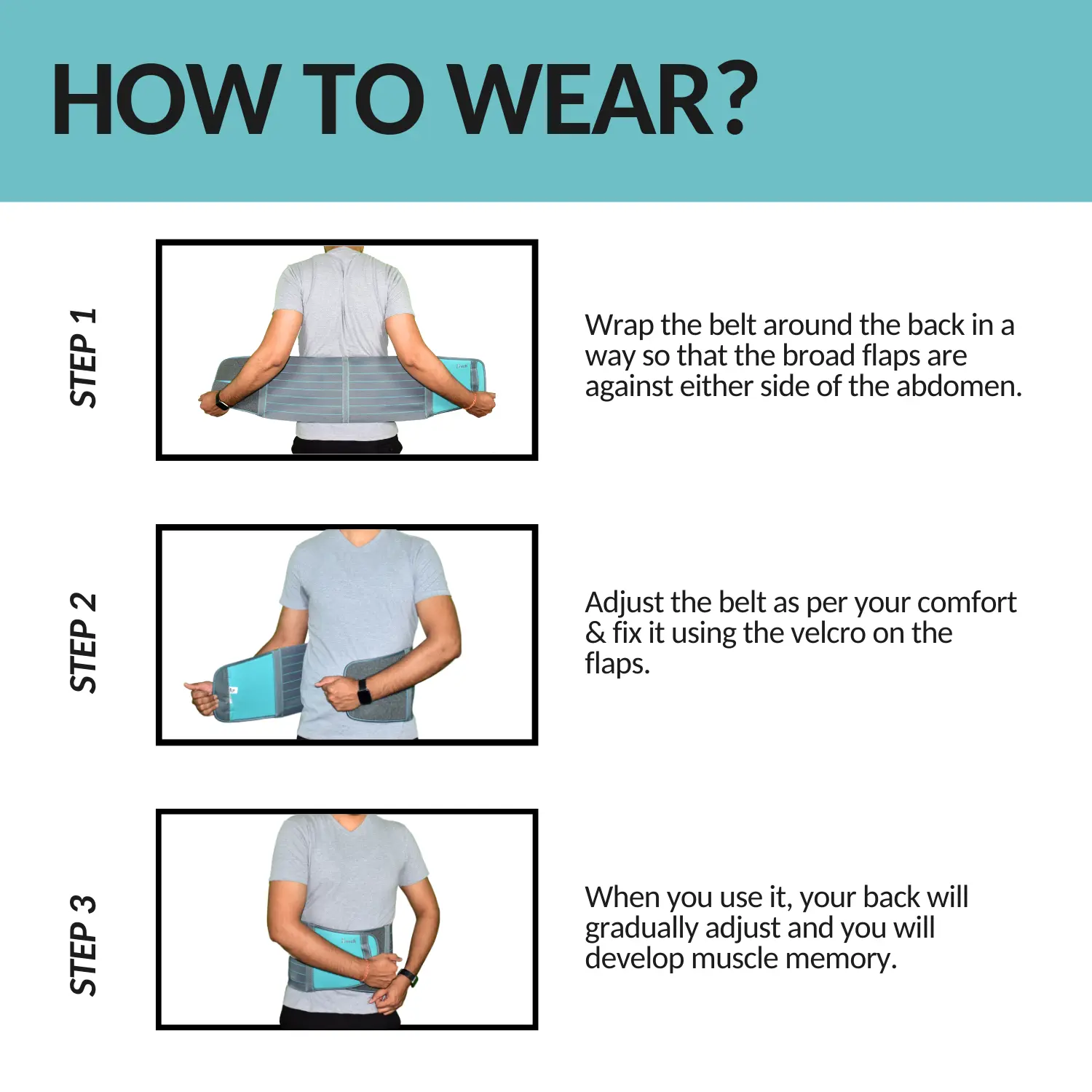 HOW TO WEAR?

STEP 1

Wrap the belt around the back in a way so that the broad flaps are against either side of the abdomen.

STEP 2

Adjust the belt as per your comfort & fix it using the velcro on the flaps.

STEP 3

When you use it, your back will gradually adjust and you will develop muscle memory.