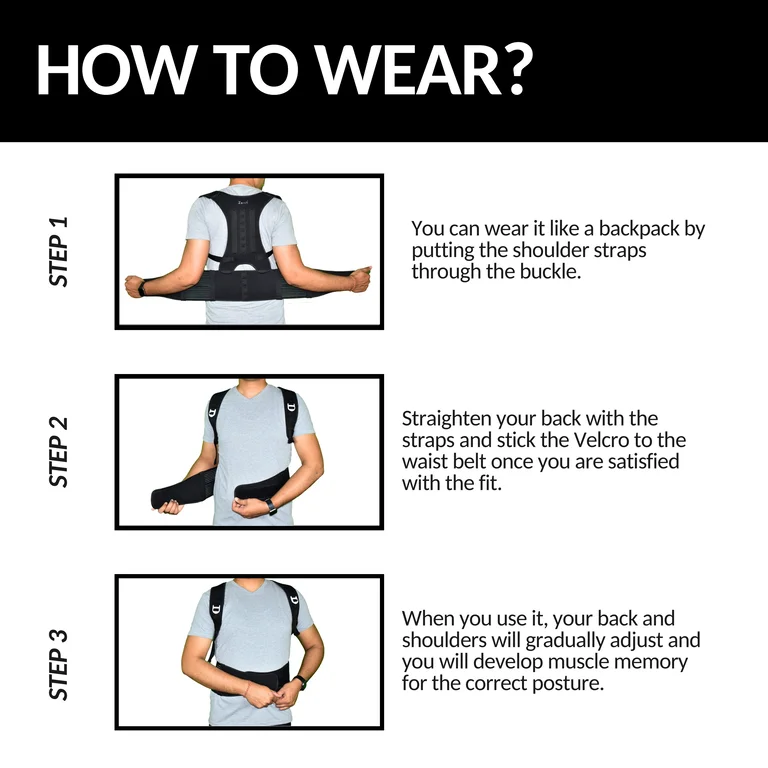 HOW TO WEAR?

STEP 1

You can wear it like a backpack by putting the shoulder straps through the buckle.

STEP 2

Straighten your back with the straps and stick the Velcro to the waist belt once you are satisfied with the fit.

STEP 3

When you use it, your back and shoulders will gradually adjust and you will develop muscle memory for the correct posture.